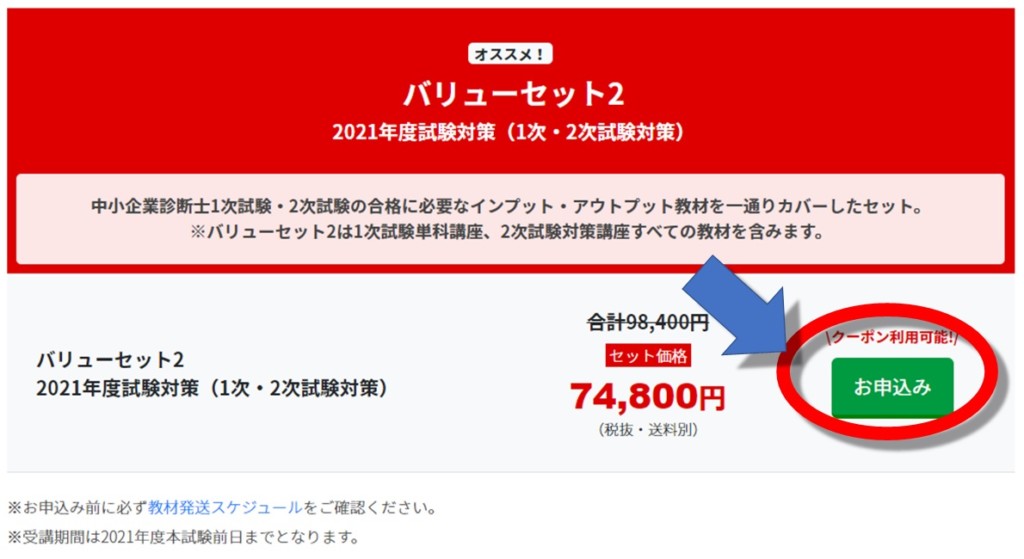 オススメ！

バリューセット2

2021年度試験対策（1次・2次試験対策）

中小企業診断士1次試験・2次試験の合格に必要なインプット・アウトプット教材を一通りカバーしたセット。
※バリューセット2は1次試験単科講座、2次試験対策講座すべての教材を含みます。

バリューセット2
2021年度試験対策（1次・2次試験対策）

合計98,400円

セット価格

74,800円

（税抜・送料別）

\クーポン利用可能!/

お申込み

※お申込み前に必ず教材発送スケジュールをご確認ください。

※受講期間は2021年度本試験前日までとなります。